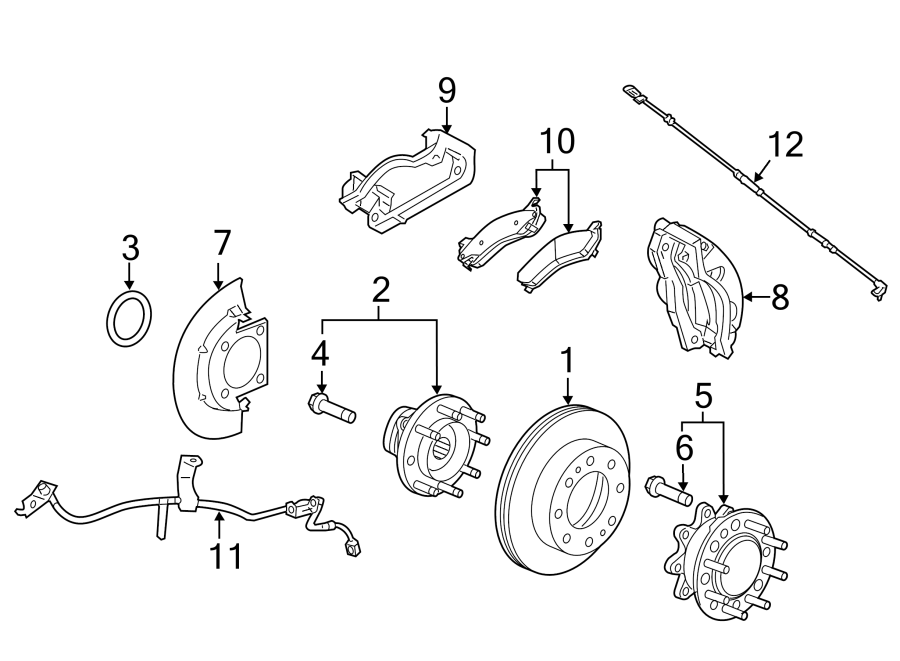 9
10
12
3
7
2
8
4
1
5
6
11