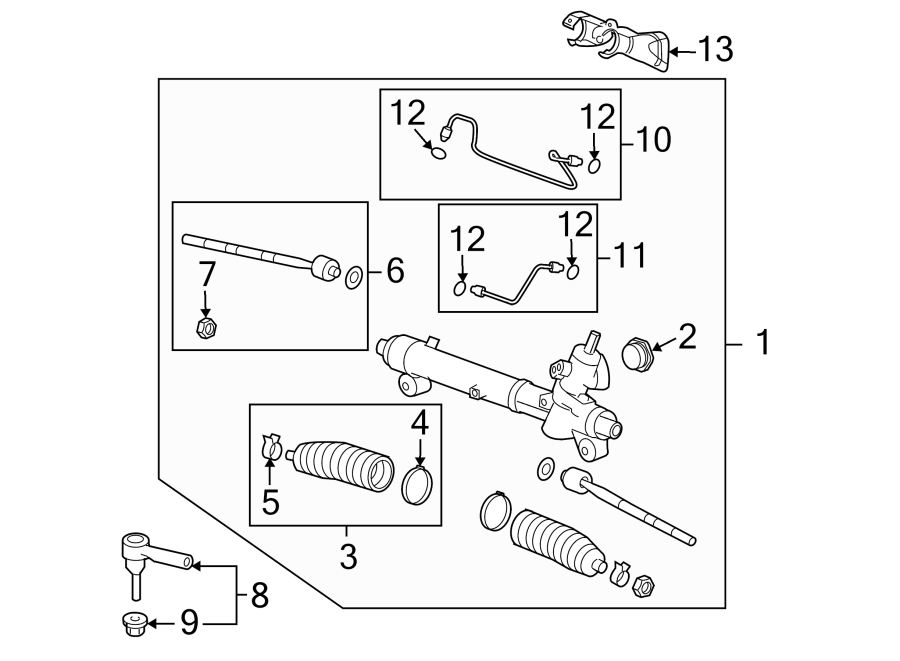 13
12
12
10
12
12
11
7
6
2
1
4
5
3
8
9